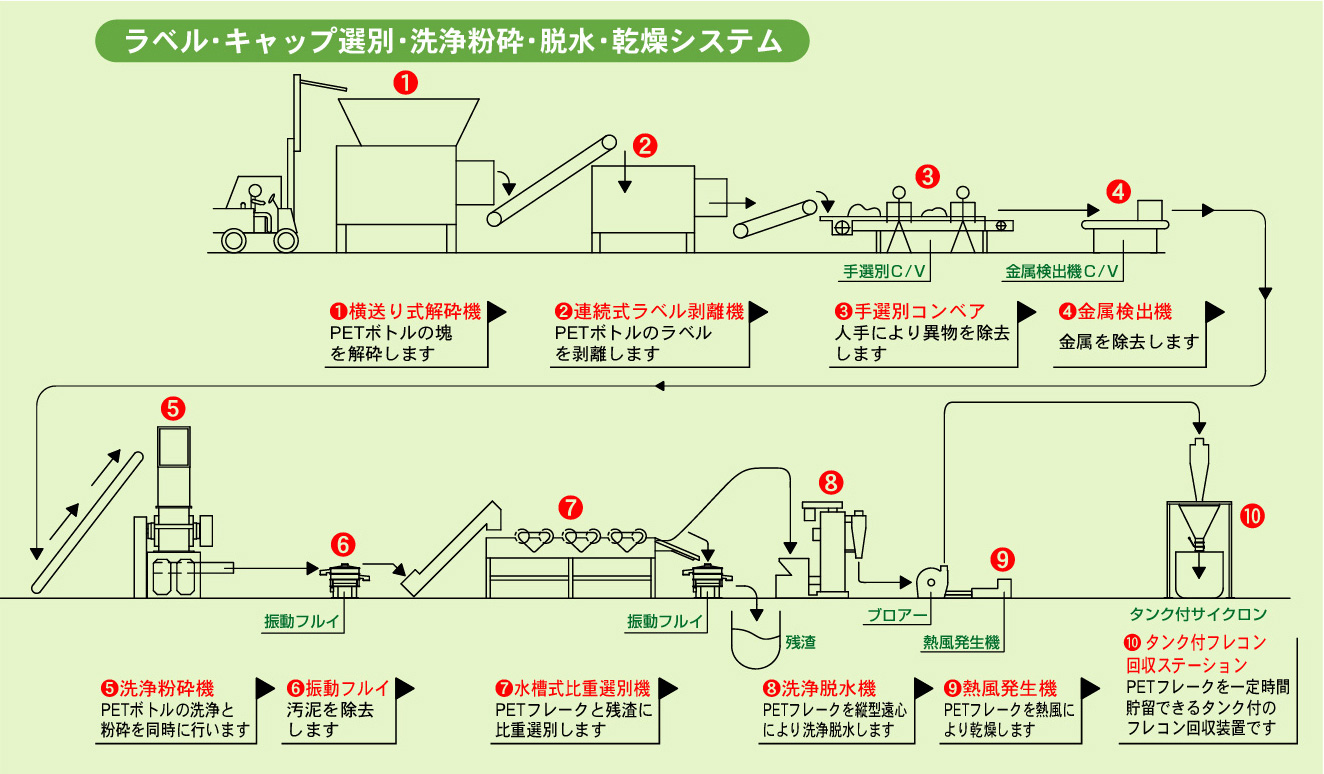 ラベル・キャップ選別・洗浄粉砕・脱水・乾燥システム

❶

❷

❸

❹

手選別C/V

金属検出機C/V

❶横送り式解砕機
PETボトルの塊を解砕します

❷連続式ラベル剥離機
PETボトルのラベルを剥離します

❸手選別コンベア
人手により異物を除去します

❹金属検出機
金属を除去します

❺

❻

❼

❽

❾

❿

振動フルイ

振動フルイ

残渣

ブロアー

熱風発生機

タンク付サイクロン

❺洗浄粉砕機
PETボトルの洗浄と粉砕を同時に行います

❻振動フルイ
汚泥を除去します

❼水槽式比重選別機
PETフレークと残渣に比重選別します

❽洗浄脱水機
PETフレークを縦型遠心により洗浄脱水します

❾熱風発生機
PETフレークを熱風により乾燥します

❿タンク付フレコン回収ステーション
PETフレークを一定時間貯留できるタンク付のフレコン回収装置です